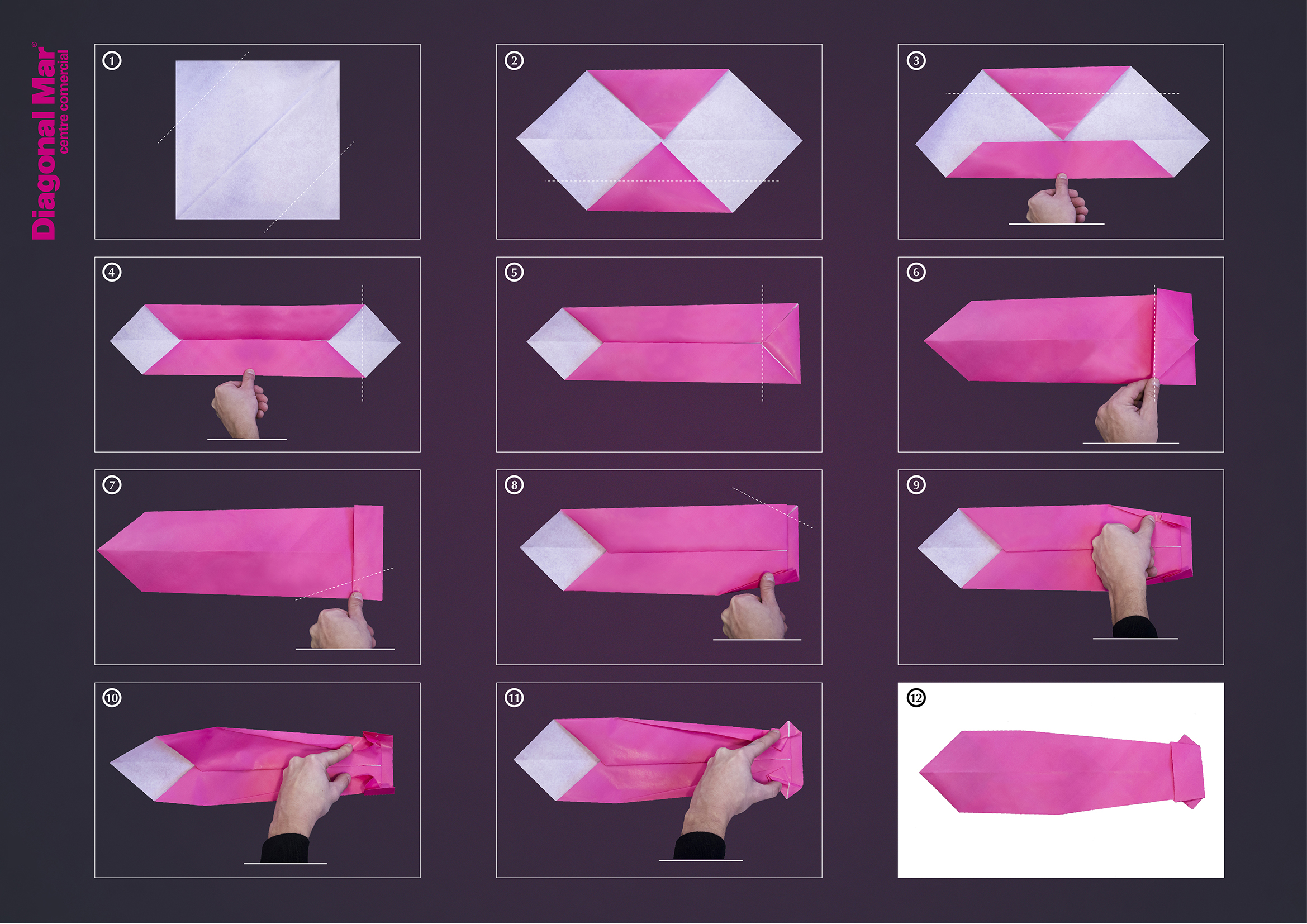 Diagonal Mar®
centre comercial

①

②

③

④

⑤

⑥

⑦

⑧

⑨

⑩

⑪

⑫